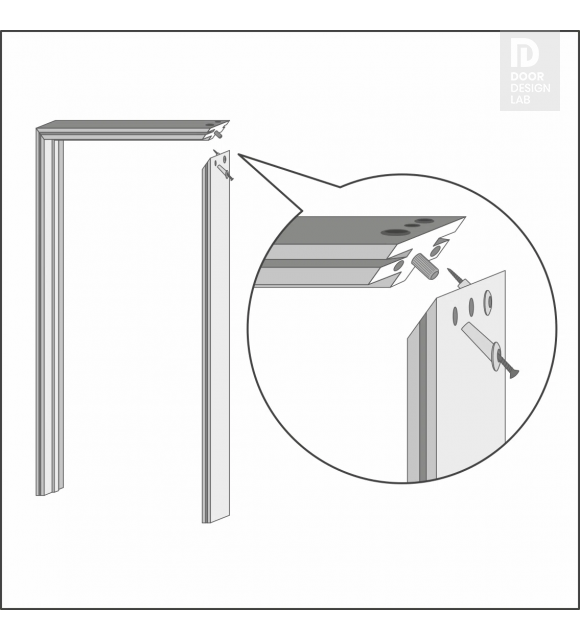 DOOR
DESIGN
LAB